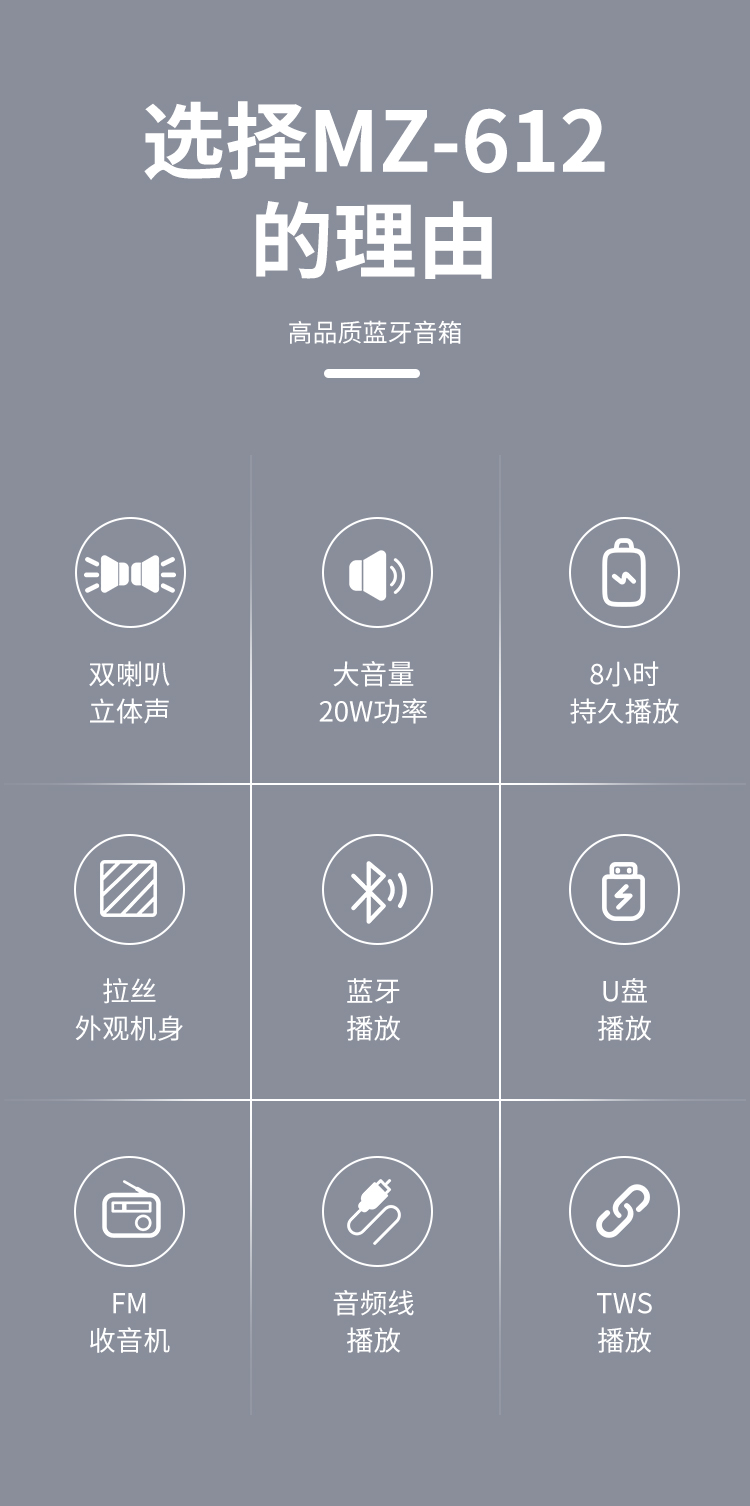 选择MZ-612
的理由

高品质蓝牙音箱

双喇叭
立体声

大音量
20W功率

8小时
持久播放

拉丝
外观机身

蓝牙
播放

U盘
播放

FM
收音机

音频线
播放

TWS
播放